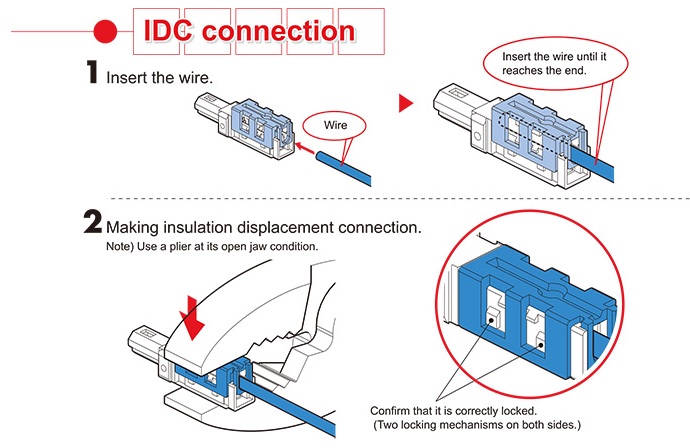 IDC connection

1 Insert the wire.

Wire

Insert the wire until it reaches the end.

2 Making insulation displacement connection.
Note) Use a plier at its open jaw condition.

Confirm that it is correctly locked.
(Two locking mechanisms on both sides.)